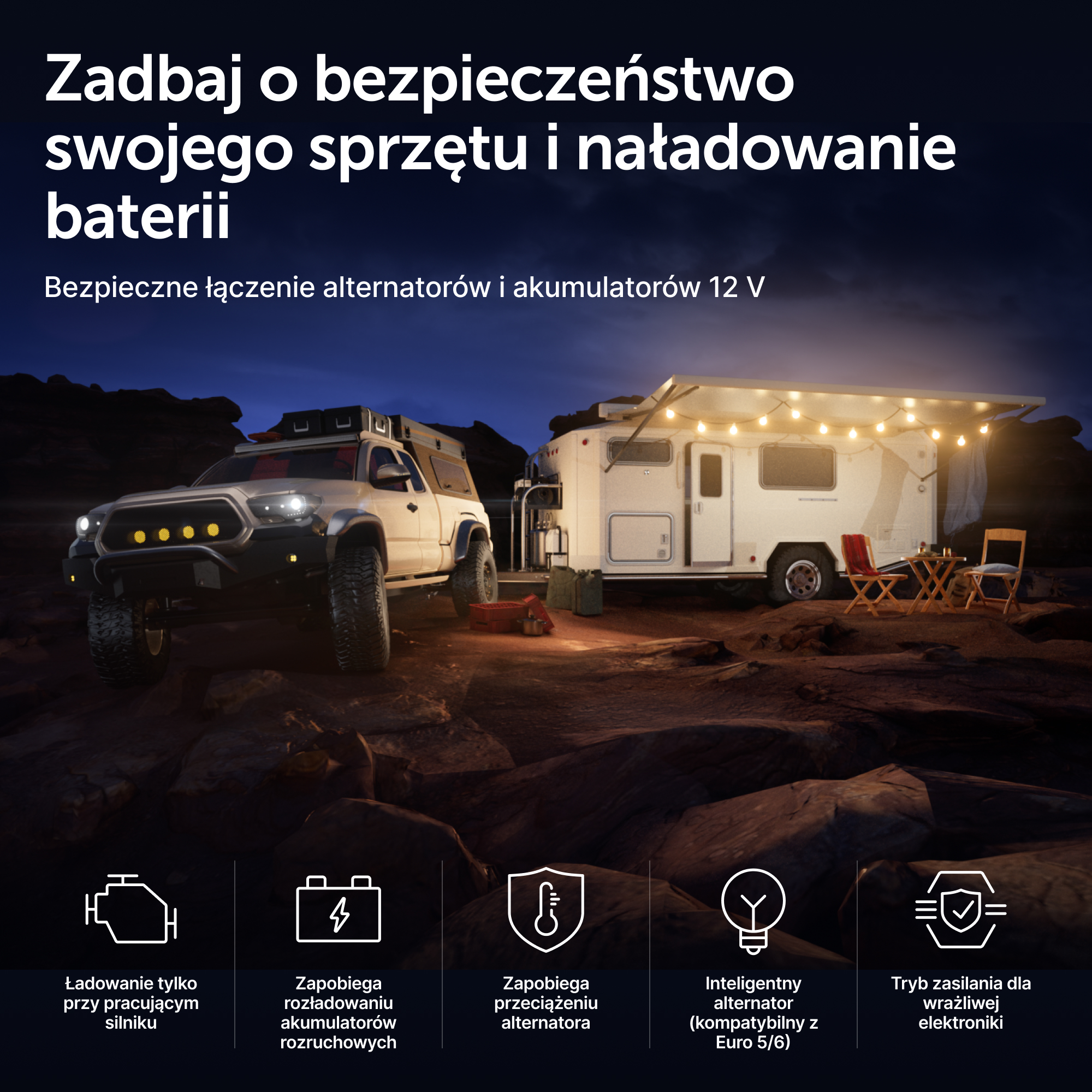 Zadbaj o bezpieczeństwo swojego sprzętu i naładowanie baterii

Bezpieczne łączenie alternatorów i akumulatorów 12 V

Ładowanie tylko przy pracującym silniku

Zapobiega rozładowaniu akumulatorów rozruchowych

Zapobiega przeciążeniu alternatora

Inteligentny alternator (kompatybilny z Euro 5/6)

Tryb zasilania dla wrażliwej elektroniki